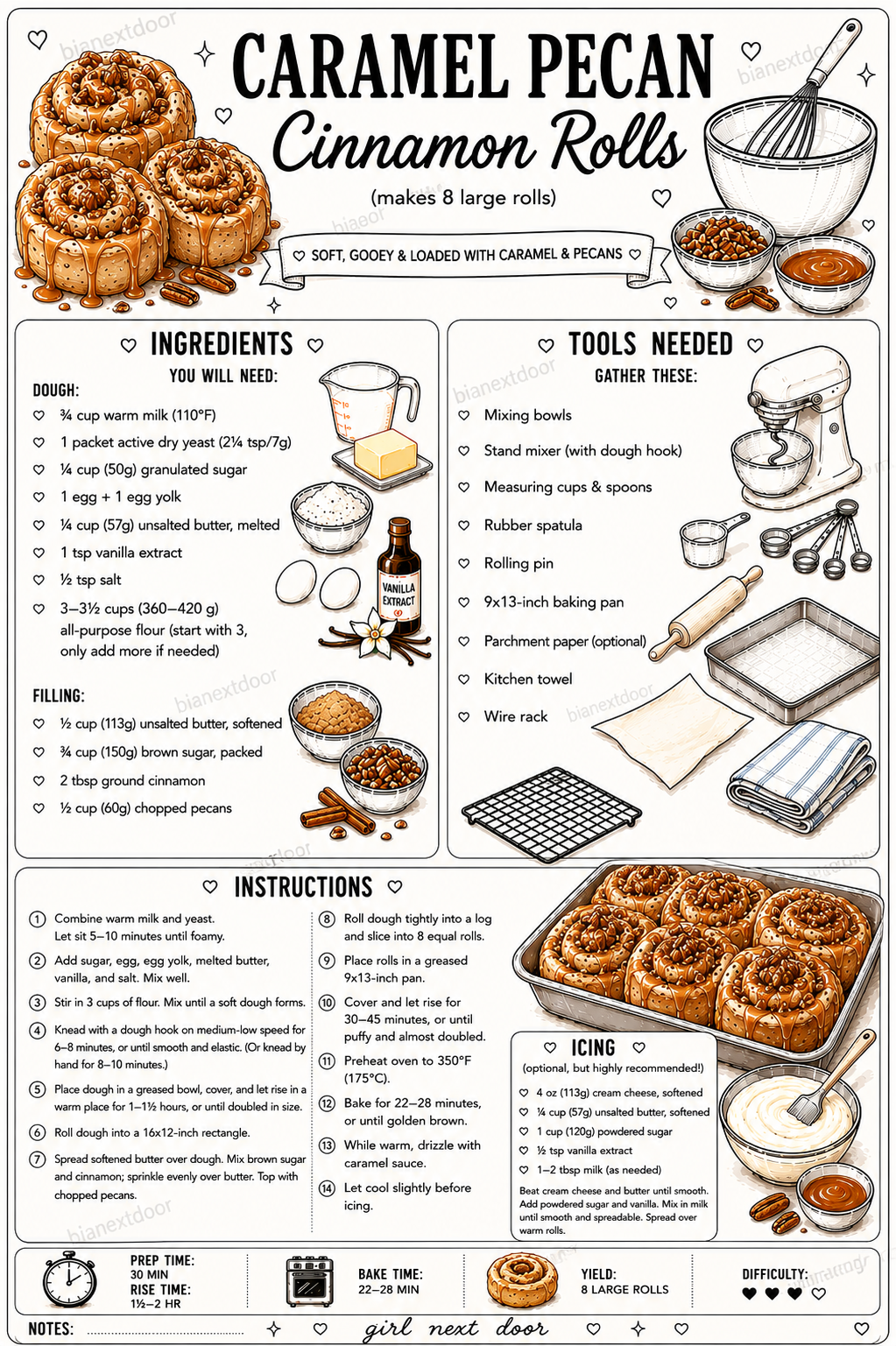 CARAMEL PECAN
Cinnamon Rolls
(makes 8 large rolls)

SOFT, GOOEY & LOADED WITH CARAMEL & PECANS

INGREDIENTS
YOU WILL NEED:
DOUGH:
¾ cup warm milk (110°F)
1 packet active dry yeast (2¼ tsp/7g)
¼ cup (50g) granulated sugar
1 egg + 1 egg yolk
¼ cup (57g) unsalted butter, melted
1 tsp vanilla extract
½ tsp salt
3–3½ cups (360–420 g) all-purpose flour (start with 3, only add more if needed)

VANILLA EXTRACT

FILLING:
½ cup (113g) unsalted butter, softened
¾ cup (150g) brown sugar, packed
2 tbsp ground cinnamon
½ cup (60g) chopped pecans

TOOLS NEEDED
GATHER THESE:
Mixing bowls
Stand mixer (with dough hook)
Measuring cups & spoons
Rubber spatula
Rolling pin
9x13-inch baking pan
Parchment paper (optional)
Kitchen towel
Wire rack

INSTRUCTIONS
1 Combine warm milk and yeast. Let sit 5–10 minutes until foamy.
2 Add sugar, egg, egg yolk, melted butter, vanilla, and salt. Mix well.
3 Stir in 3 cups of flour. Mix until a soft dough forms.
4 Knead with a dough hook on medium-low speed for 6–8 minutes, or until smooth and elastic. (Or knead by hand for 8–10 minutes.)
5 Place dough in a greased bowl, cover, and let rise in a warm place for 1–1½ hours, or until doubled in size.
6 Roll dough into a 16x12-inch rectangle.
7 Spread softened butter over dough. Mix brown sugar and cinnamon; sprinkle evenly over butter. Top with chopped pecans.
8 Roll dough tightly into a log and slice into 8 equal rolls.
9 Place rolls in a greased 9x13-inch pan.
10 Cover and let rise for 30–45 minutes, or until puffy and almost doubled.
11 Preheat oven to 350°F (175°C).
12 Bake for 22–28 minutes, or until golden brown.
13 While warm, drizzle with caramel sauce.
14 Let cool slightly before icing.

ICING
(optional, but highly recommended!)
4 oz (113g) cream cheese, softened
¼ cup (57g) unsalted butter, softened
1 cup (120g) powdered sugar
½ tsp vanilla extract
1–2 tbsp milk (as needed)
Beat cream cheese and butter until smooth. Add powdered sugar and vanilla. Mix in milk until smooth and spreadable. Spread over warm rolls.

PREP TIME: 30 MIN
RISE TIME: 1½–2 HR
BAKE TIME: 22–28 MIN
YIELD: 8 LARGE ROLLS
DIFFICULTY:

NOTES:
girl next door

bianextdoor